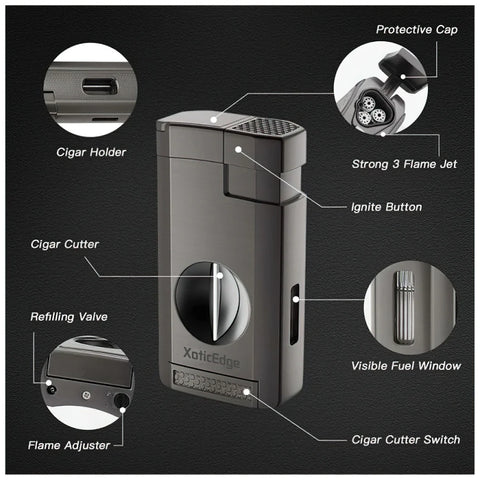 Protective Cap

Cigar Holder

Strong 3 Flame Jet

Ignite Button

Cigar Cutter

Refilling Valve

XoticEdge

Visible Fuel Window

Flame Adjuster

Cigar Cutter Switch