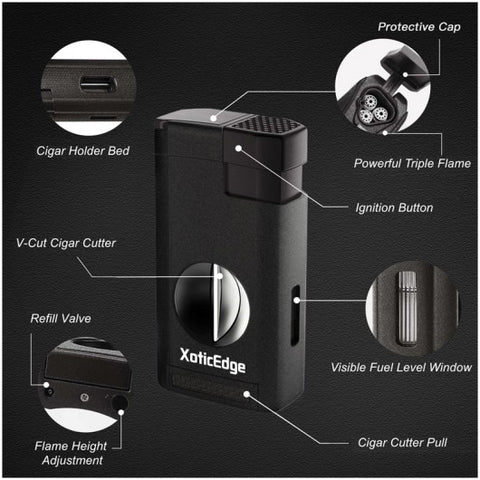 Protective Cap

Cigar Holder Bed

Powerful Triple Flame

Ignition Button

V-Cut Cigar Cutter

Refill Valve

XoticEdge

Visible Fuel Level Window

Flame Height Adjustment

Cigar Cutter Pull