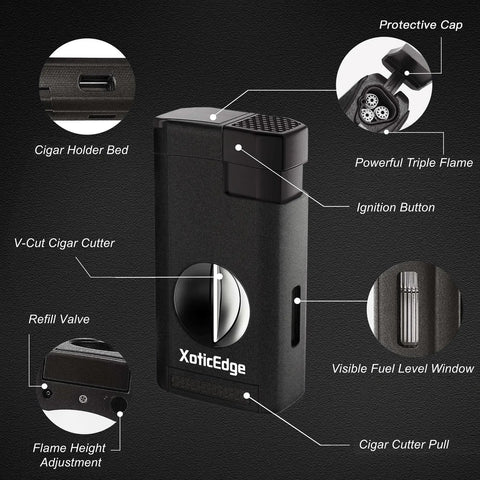 Protective Cap

Cigar Holder Bed

Powerful Triple Flame

Ignition Button

V-Cut Cigar Cutter

Refill Valve

XoticEdge

Visible Fuel Level Window

Flame Height Adjustment

Cigar Cutter Pull