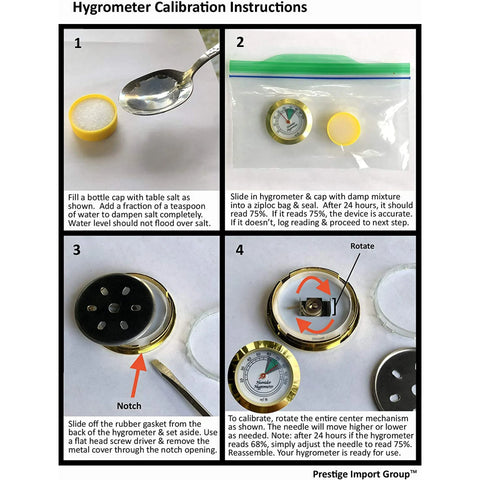 Hygrometer Calibration Instructions

1

Fill a bottle cap with table salt as shown. Add a fraction of a teaspoon of water to dampen salt completely. Water level should not flood over salt.

2

Slide in hygrometer & cap with damp mixture into a ziploc bag & seal. After 24 hours, it should read 75%. If it reads 75%, the device is accurate. If it doesn't, log reading & proceed to next step.

3

Notch

Slide off the rubber gasket from the back of the hygrometer & set aside. Use a flat head screw driver & remove the metal cover through the notch opening.

4

Rotate

Humidor Hygrometer

To calibrate, rotate the entire center mechanism as shown. The needle will move higher or lower as needed. Note: after 24 hours if the hygrometer reads 68%, simply adjust the needle to read 75%. Reassemble. Your hygrometer is ready for use.

Prestige Import Group™