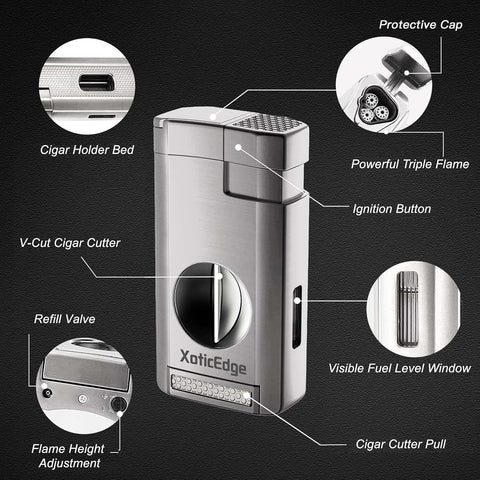 Protective Cap

Cigar Holder Bed

Powerful Triple Flame

Ignition Button

V-Cut Cigar Cutter

Refill Valve

XoticEdge

Visible Fuel Level Window

Flame Height Adjustment

Cigar Cutter Pull