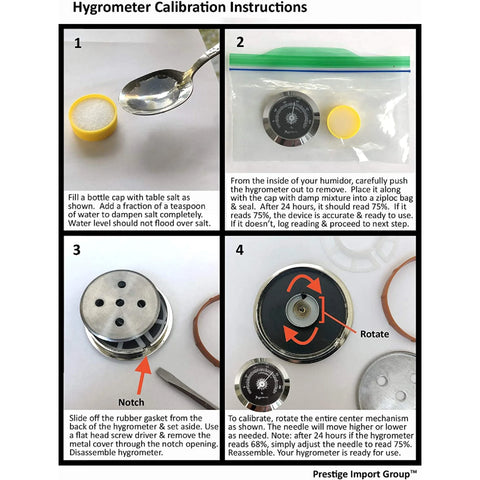 Hygrometer Calibration Instructions

1

Fill a bottle cap with table salt as shown. Add a fraction of a teaspoon of water to dampen salt completely. Water level should not flood over salt.

2

From the inside of your humidor, carefully push the hygrometer out to remove. Place it along with the cap with damp mixture into a ziploc bag & seal. After 24 hours, it should read 75%. If it reads 75%, the device is accurate & ready to use. If it doesn't, log reading & proceed to next step.

3

Notch

Slide off the rubber gasket from the back of the hygrometer & set aside. Use a flat head screw driver & remove the metal cover through the notch opening. Disassemble hygrometer.

4

Rotate

To calibrate, rotate the entire center mechanism as shown. The needle will move higher or lower as needed. Note: after 24 hours if the hygrometer reads 68%, simply adjust the needle to read 75%. Reassemble. Your hygrometer is ready for use.

Prestige Import Group™